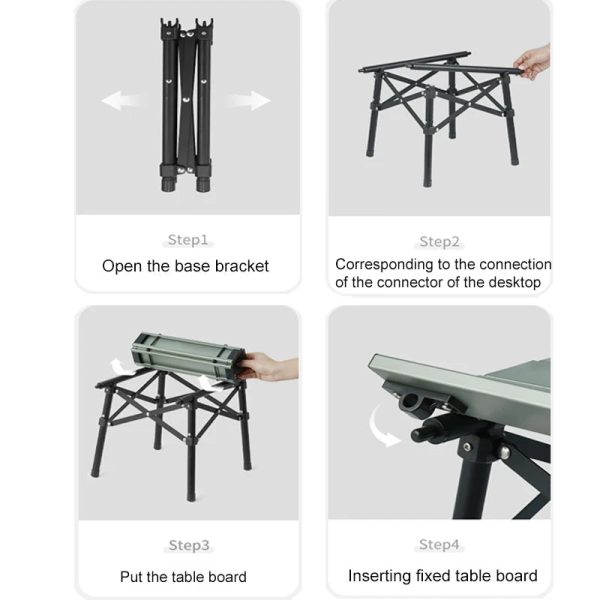 Step1

Open the base bracket

Step2

Corresponding to the connection of the connector of the desktop

Step3

Put the table board

Step4

Inserting fixed table board